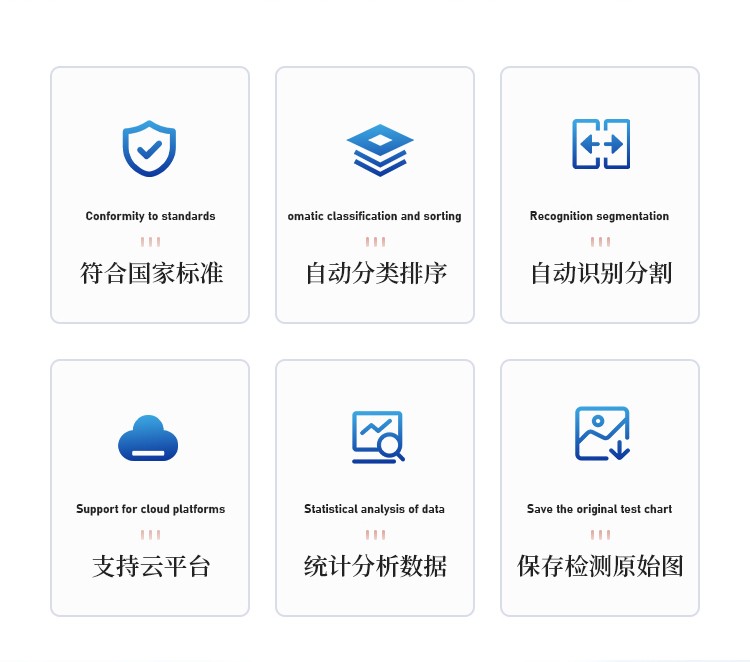 Conformity to standards

符合国家标准

omatic classification and sorting

自动分类排序

Recognition segmentation

自动识别分割

Support for cloud platforms

支持云平台

Statistical analysis of data

统计分析数据

Save the original test chart

保存检测原始图