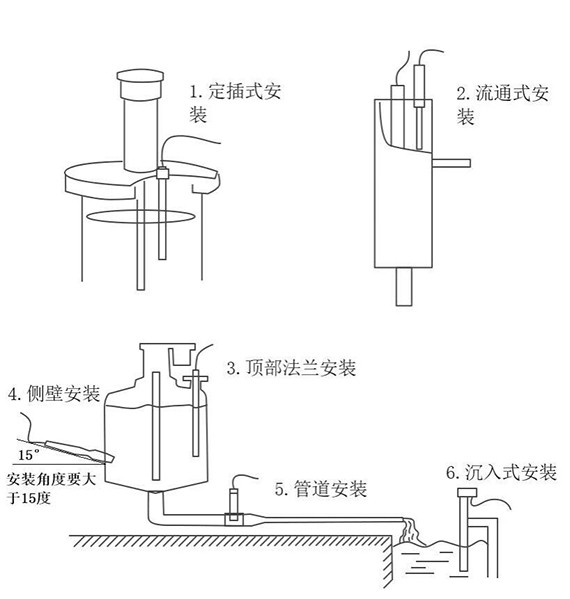 1. 定插式安装

2. 流通式安装

3. 顶部法兰安装

4. 侧壁安装

15°

安装角度要大于15度

5. 管道安装

6. 沉入式安装